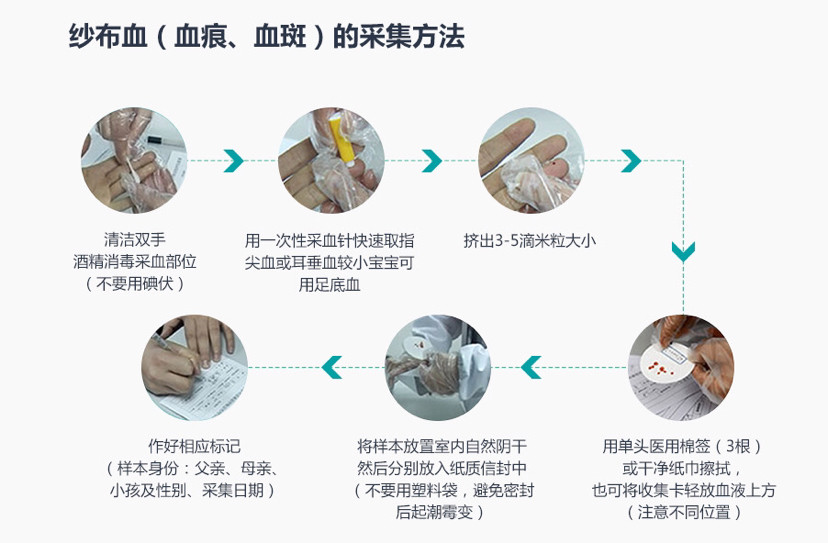 纱布血（血痕、血斑）的采集方法

清洁双手
酒精消毒采血部位
（不要用碘伏）

用一次性采血针快速取指尖血或耳垂血较小宝宝可用足底血

挤出3-5滴米粒大小

用单头医用棉签（3根）
或干净纸巾擦拭，
也可将收集卡轻放血液上方
（注意不同位置）

将样本放置室内自然阴干
然后分别放入纸质信封中
（不要用塑料袋，避免密封后起潮霉变）

作好相应标记
（样本身份：父亲、母亲、小孩及性别、采集日期）